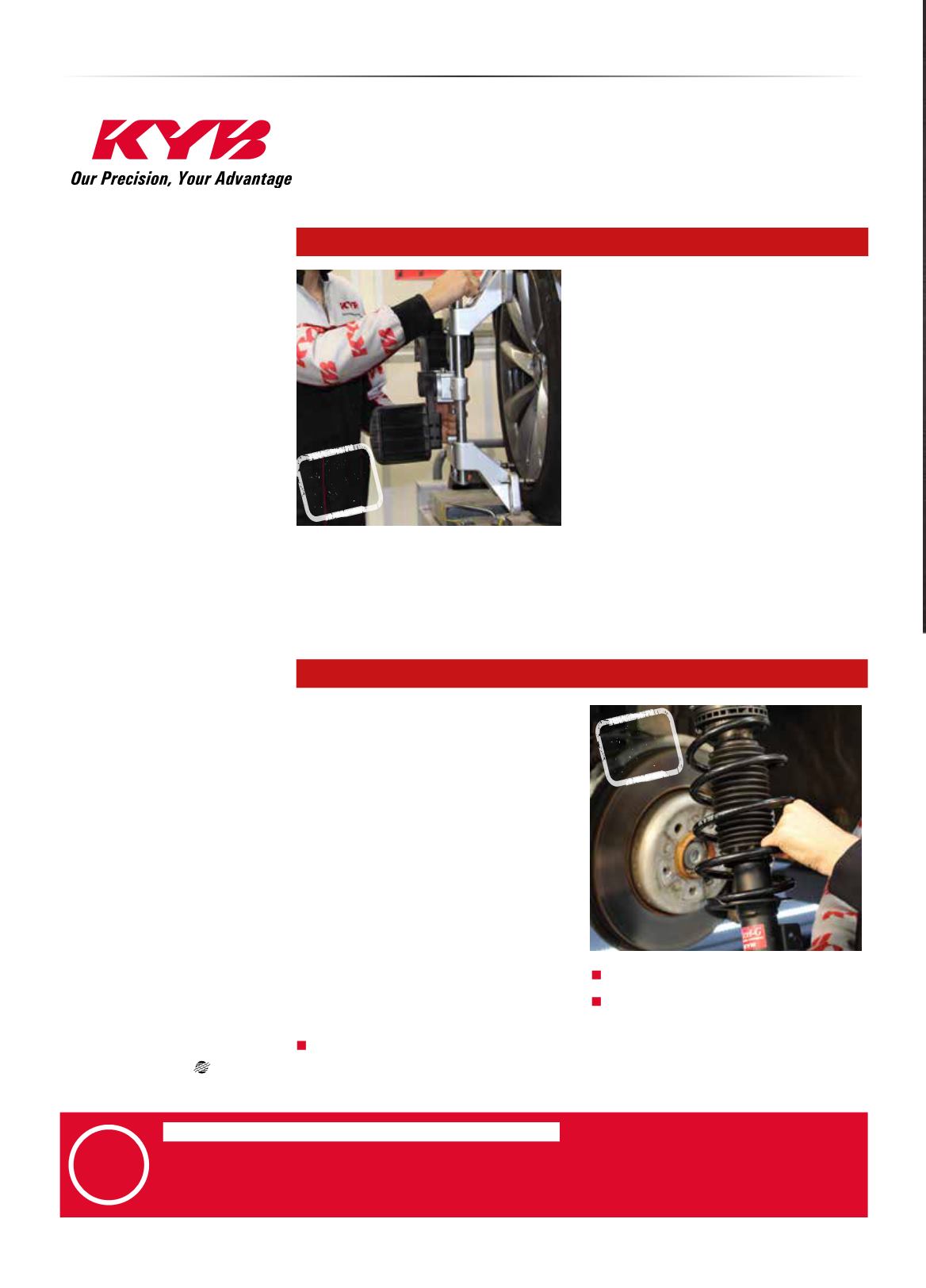 KYB
Our Precision, Your Advantage