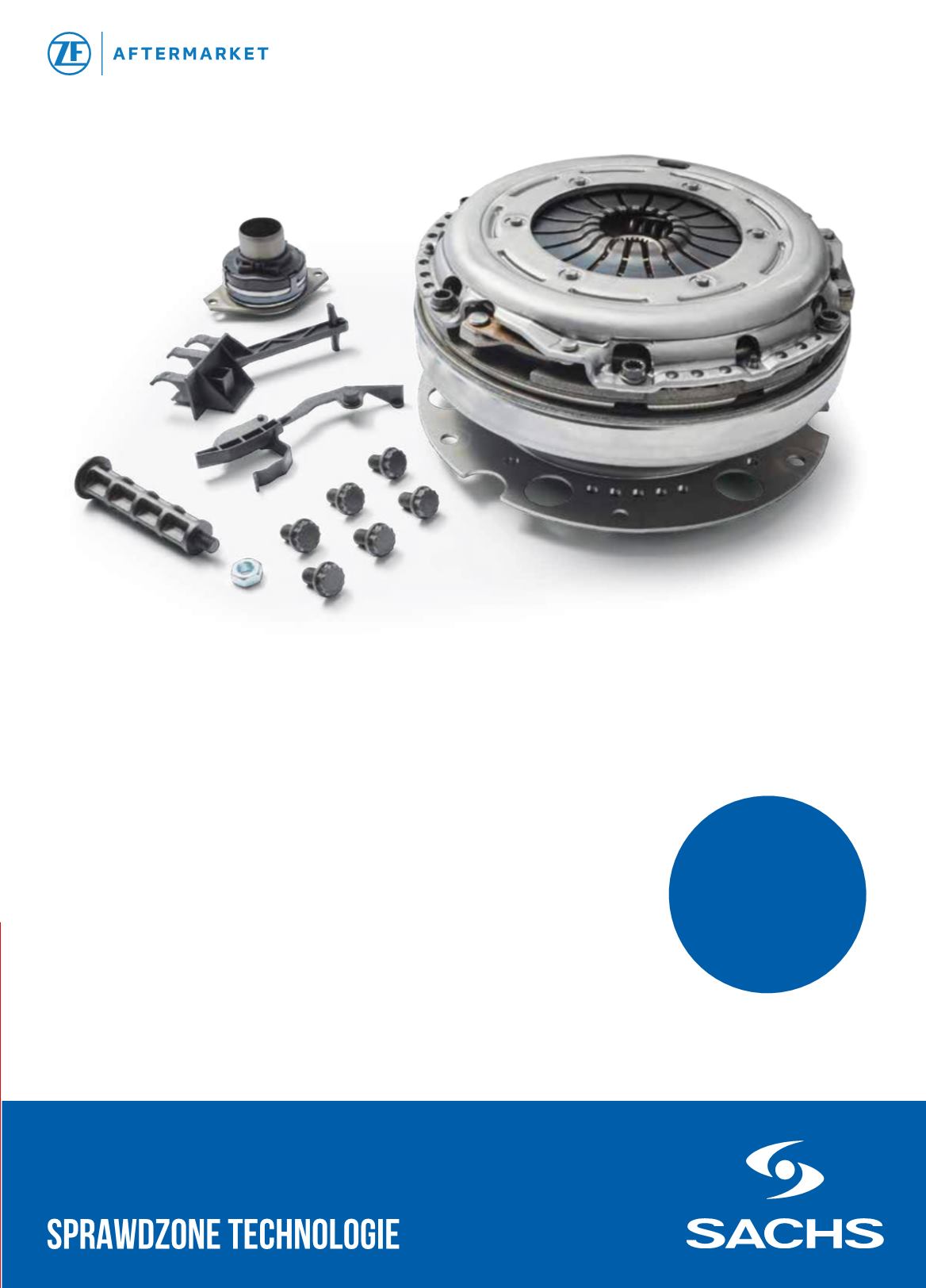 ZF AFTERMARKET

SPRAWDZONE TECHNOLOGIE

SACHS