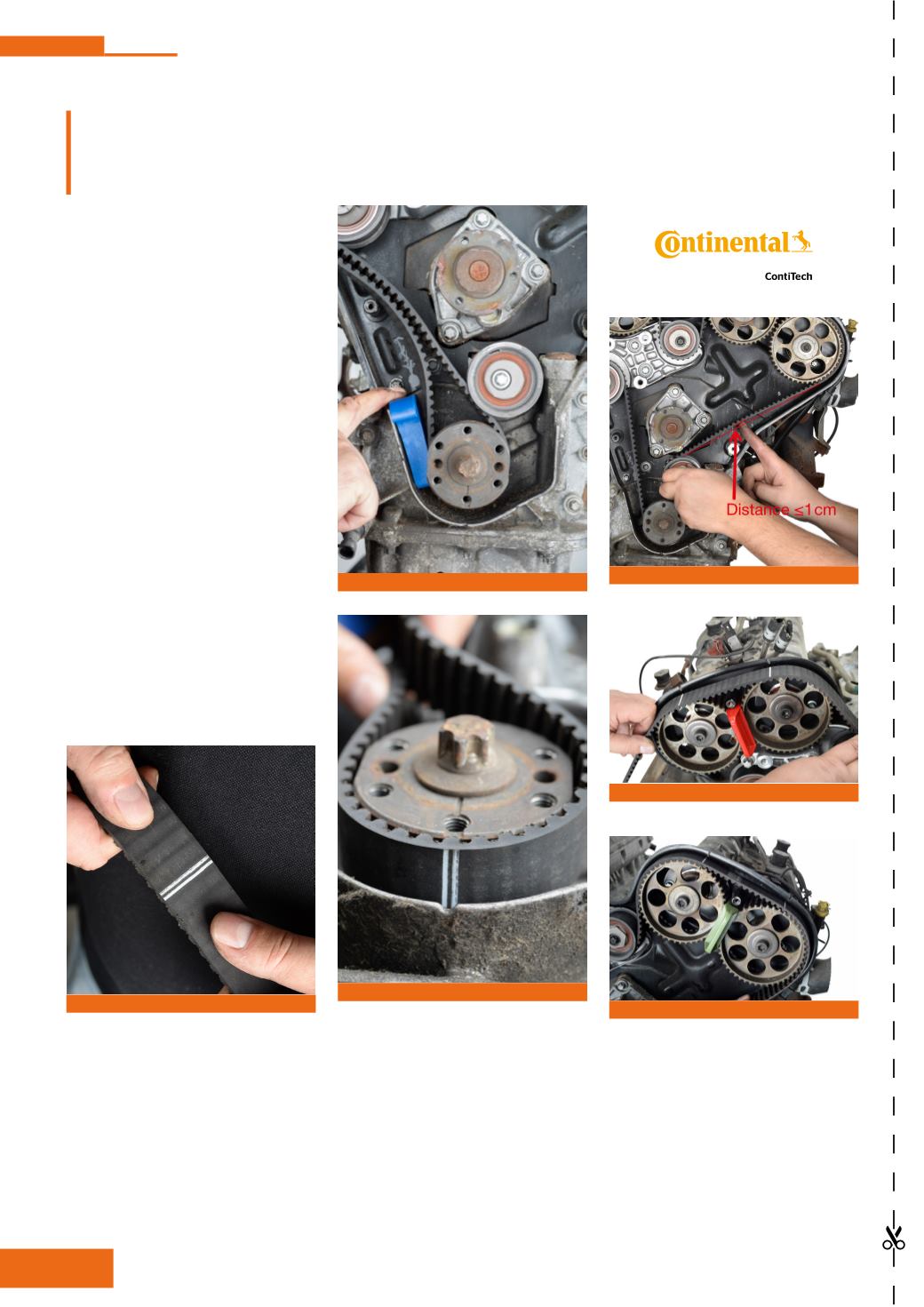 Continental

ContiTech

Distance ≤1 cm