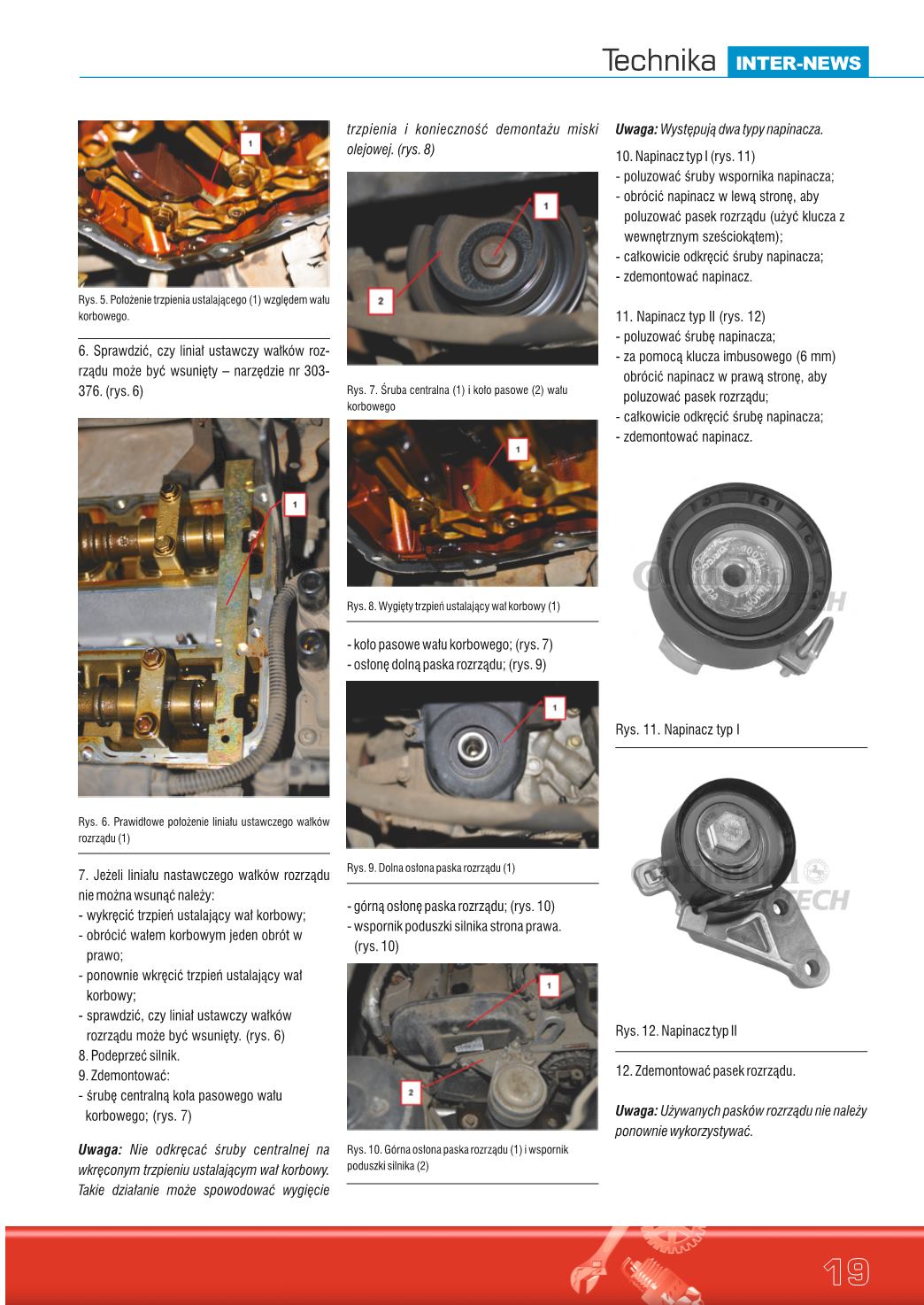 Technika INTER-NEWS

1

Rys. 5. Położenie trzpienia ustalającego (1) względem wału korbowego.

6. Sprawdzić, czy liniał ustawczy wałków rozrządu może być wsunięty – narzędzie nr 303-376. (rys. 6)

1

Rys. 6. Prawidłowe położenie liniału ustawczego wałków rozrządu (1)

7. Jeżeli liniału nastawczego wałków rozrządu nie można wsunąć należy:
- wykręcić trzpień ustalający wał korbowy;
- obrócić wałem korbowym jeden obrót w prawo;
- ponownie wkręcić trzpień ustalający wał korbowy;
- sprawdzić, czy liniał ustawczy wałków rozrządu może być wsunięty. (rys. 6)
8. Podeprzeć silnik.
9. Zdemontować:
- śrubę centralną koła pasowego wału korbowego; (rys. 7)

Uwaga: Nie odkręcać śruby centralnej na wkręconym trzpieniu ustalającym wał korbowy. Takie działanie może spowodować wygięcie trzpienia i konieczność demontażu miski olejowej. (rys. 8)

1
2

Rys. 7. Śruba centralna (1) i koło pasowe (2) wału korbowego

1

Rys. 8. Wygięty trzpień ustalający wał korbowy (1)

- koło pasowe wału korbowego; (rys. 7)
- osłonę dolną paska rozrządu; (rys. 9)

1

Rys. 9. Dolna osłona paska rozrządu (1)

- górną osłonę paska rozrządu; (rys. 10)
- wspornik poduszki silnika strona prawa. (rys. 10)

1
2

Rys. 10. Górna osłona paska rozrządu (1) i wspornik poduszki silnika (2)

Uwaga: Występują dwa typy napinacza.

10. Napinacz typ I (rys. 11)
- poluzować śruby wspornika napinacza;
- obrócić napinacz w lewą stronę, aby poluzować pasek rozrządu (użyć klucza z wewnętrznym sześciokątem);
- całkowicie odkręcić śruby napinacza;
- zdemontować napinacz.

11. Napinacz typ II (rys. 12)
- poluzować śrubę napinacza;
- za pomocą klucza imbusowego (6 mm) obrócić napinacz w prawą stronę, aby poluzować pasek rozrządu;
- całkowicie odkręcić śrubę napinacza;
- zdemontować napinacz.

Rys. 11. Napinacz typ I

Rys. 12. Napinacz typ II

12. Zdemontować pasek rozrządu.

Uwaga: Używanych pasków rozrządu nie należy ponownie wykorzystywać.

19